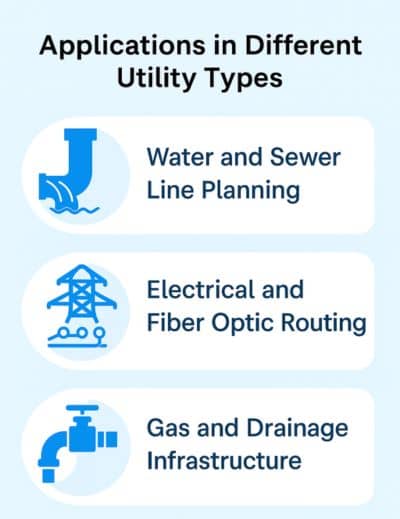 Applications in Different Utility Types

Water and Sewer Line Planning

Electrical and Fiber Optic Routing

Gas and Drainage Infrastructure